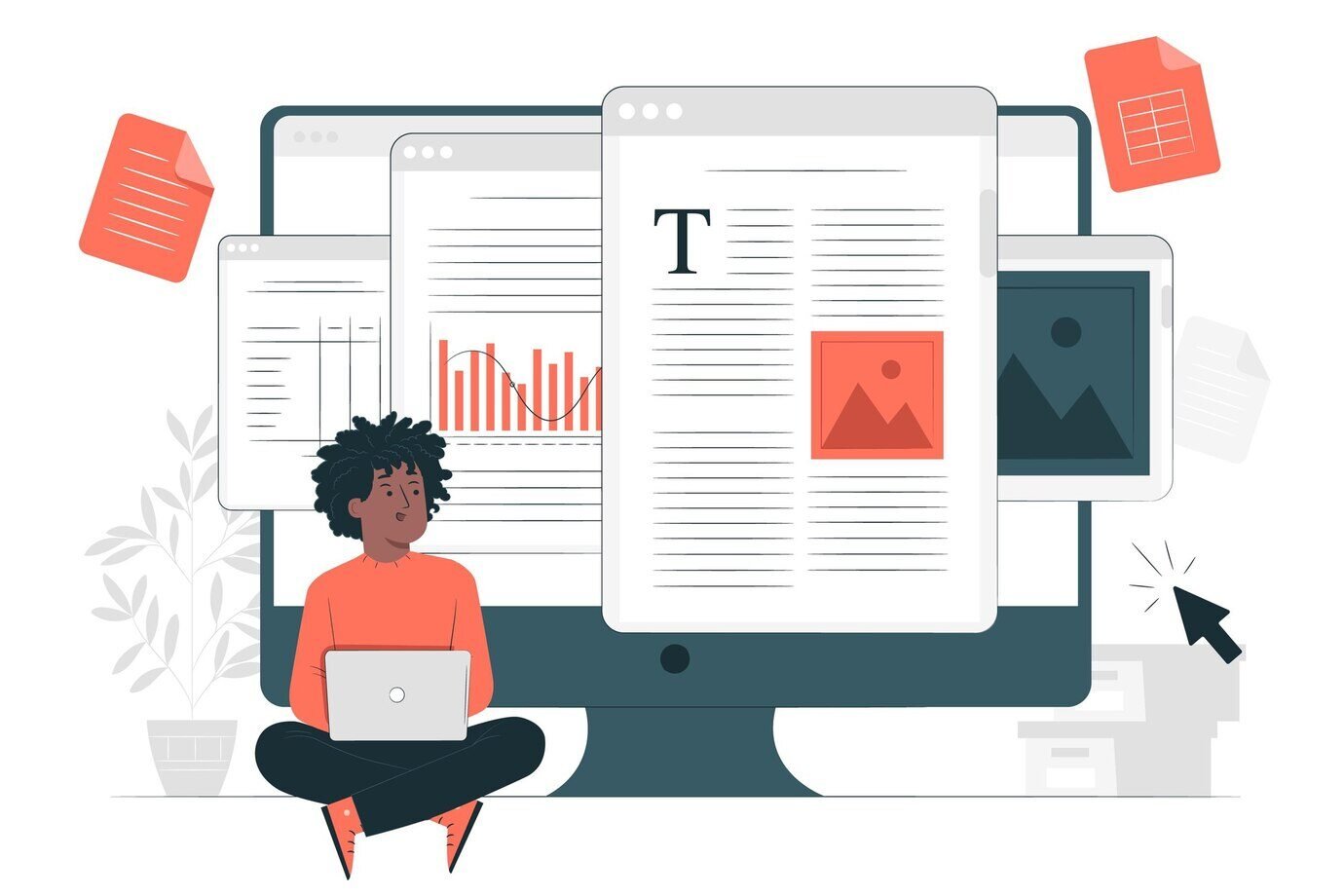 T